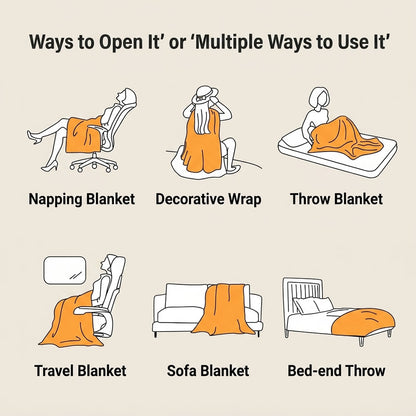 Ways to Open It' or 'Multiple Ways to Use It'

Napping Blanket

Decorative Wrap

Throw Blanket

Travel Blanket

Sofa Blanket

Bed-end Throw