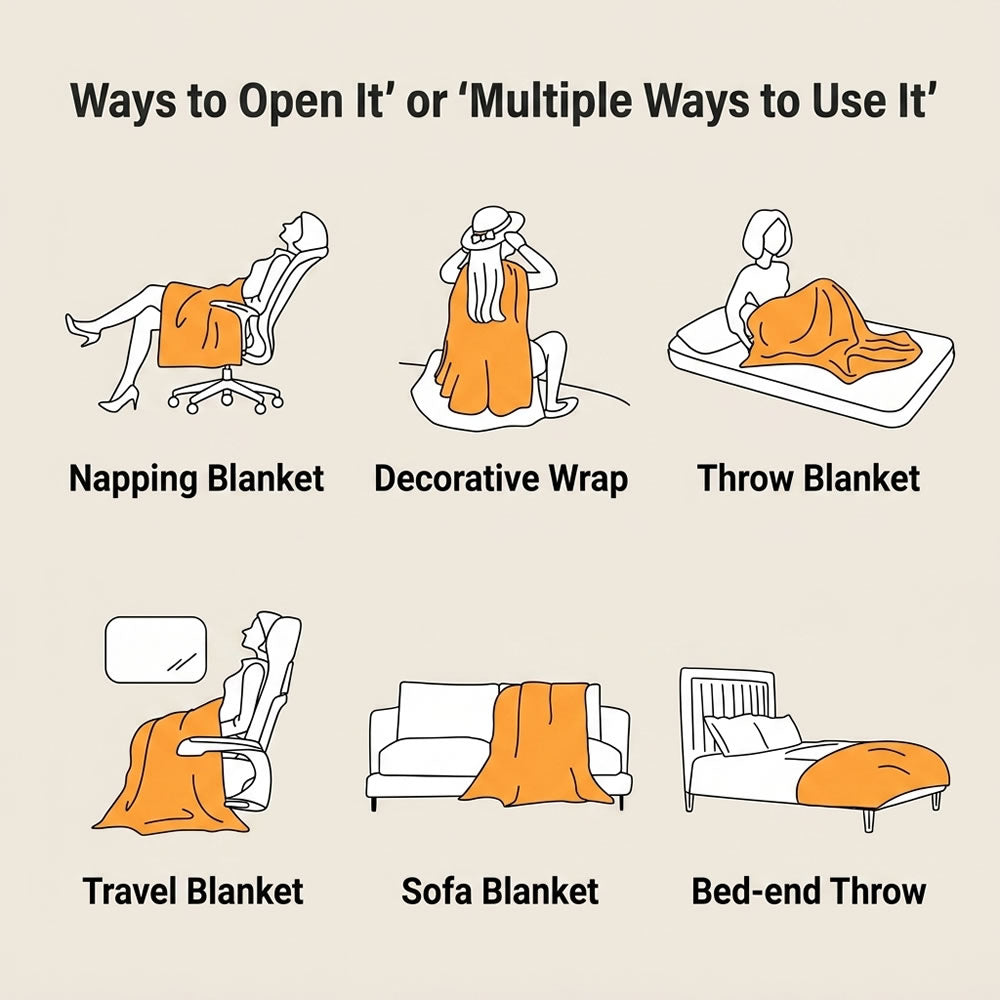 Ways to Open It' or 'Multiple Ways to Use It'

Napping Blanket

Decorative Wrap

Throw Blanket

Travel Blanket

Sofa Blanket

Bed-end Throw